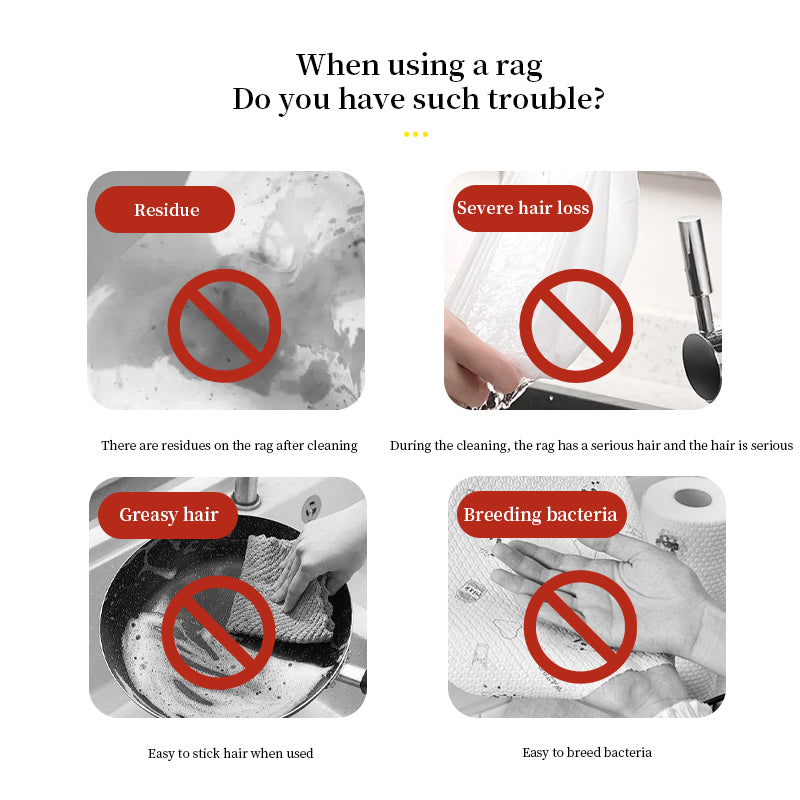 When using a rag
Do you have such trouble?

Residue

There are residues on the rag after cleaning

Severe hair loss

During the cleaning, the rag has a serious hair and the hair is serious

Greasy hair

Easy to stick hair when used

Breeding bacteria

Easy to breed bacteria