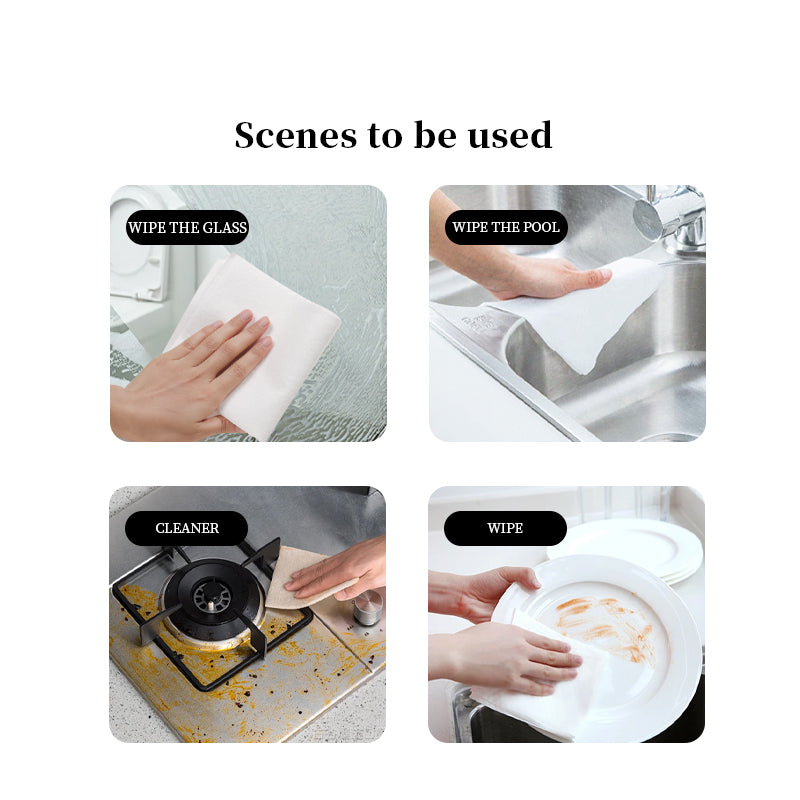 Scenes to be used

WIPE THE GLASS

WIPE THE POOL

CLEANER

WIPE